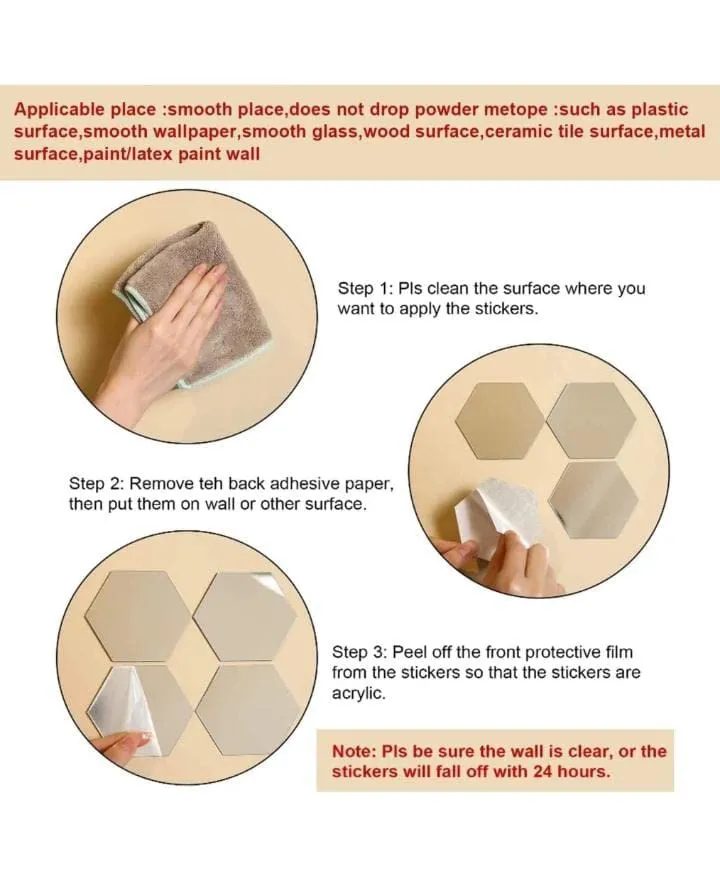 Applicable place :smooth place,does not drop powder metope :such as plastic surface,smooth wallpaper,smooth glass,wood surface,ceramic tile surface,metal surface,paint/latex paint wall

Step 1: Pls clean the surface where you want to apply the stickers.

Step 2: Remove teh back adhesive paper, then put them on wall or other surface.

Step 3: Peel off the front protective film from the stickers so that the stickers are acrylic.

Note: Pls be sure the wall is clear, or the stickers will fall off with 24 hours.